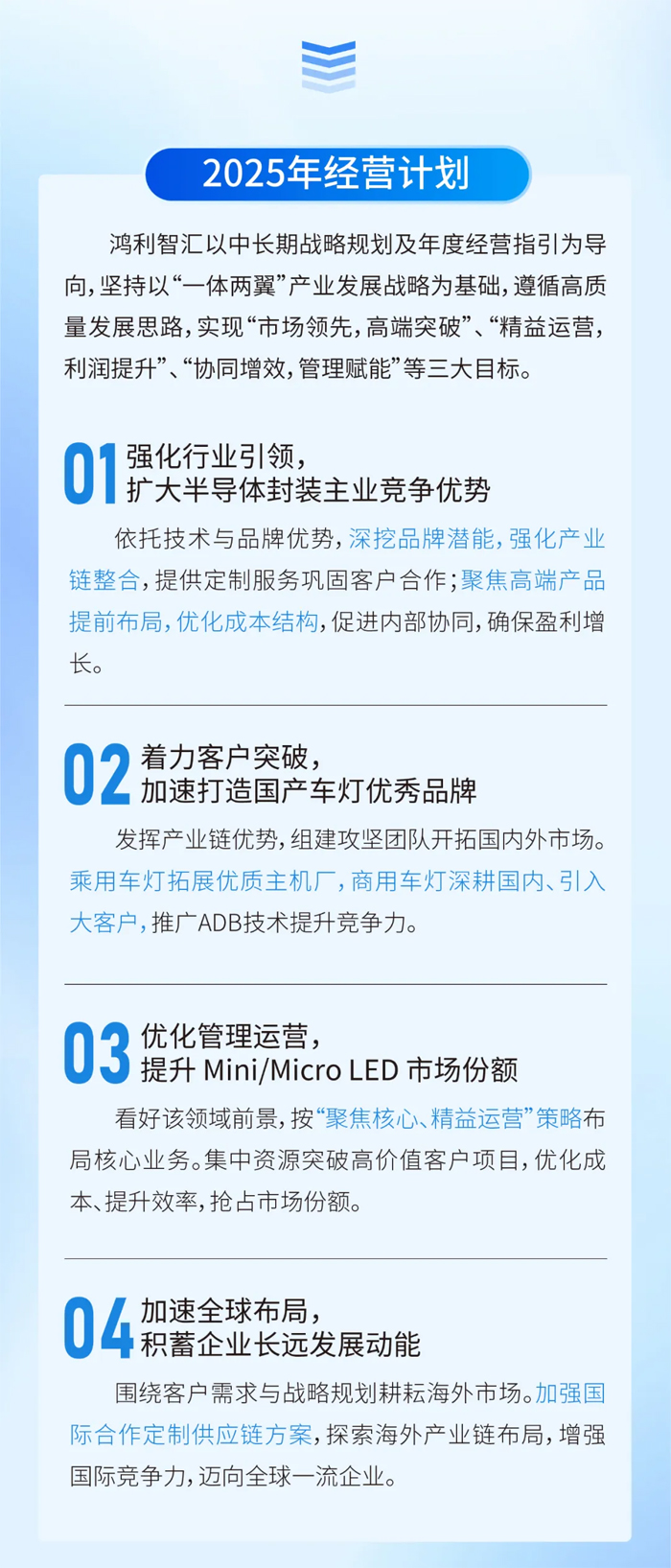 2025年经营计划

鸿利智汇以中长期战略规划及年度经营指引为导向，坚持以“一体两翼”产业发展战略为基础，遵循高质量发展思路，实现“市场领先，高端突破”、“精益运营，利润提升”、“协同增效，管理赋能”等三大目标。

01 强化行业引领，
扩大半导体封装主业竞争优势

依托技术与品牌优势，深挖品牌潜能，强化产业链整合，提供定制服务巩固客户合作；聚焦高端产品提前布局，优化成本结构，促进内部协同，确保盈利增长。

02 着力客户突破，
加速打造国产车灯优秀品牌

发挥产业链优势，组建攻坚团队开拓国内外市场。乘用车灯拓展优质主机厂，商用车灯深耕国内、引入大客户，推广ADB技术提升竞争力。

03 优化管理运营，
提升Mini/Micro LED市场份额

看好该领域前景，按“聚焦核心、精益运营”策略布局核心业务。集中资源突破高价值客户项目，优化成本、提升效率，抢占市场份额。

04 加速全球布局，
积蓄企业长远发展动能

围绕客户需求与战略规划耕耘海外市场。加强国际合作定制供应链方案，探索海外产业链布局，增强国际竞争力，迈向全球一流企业。